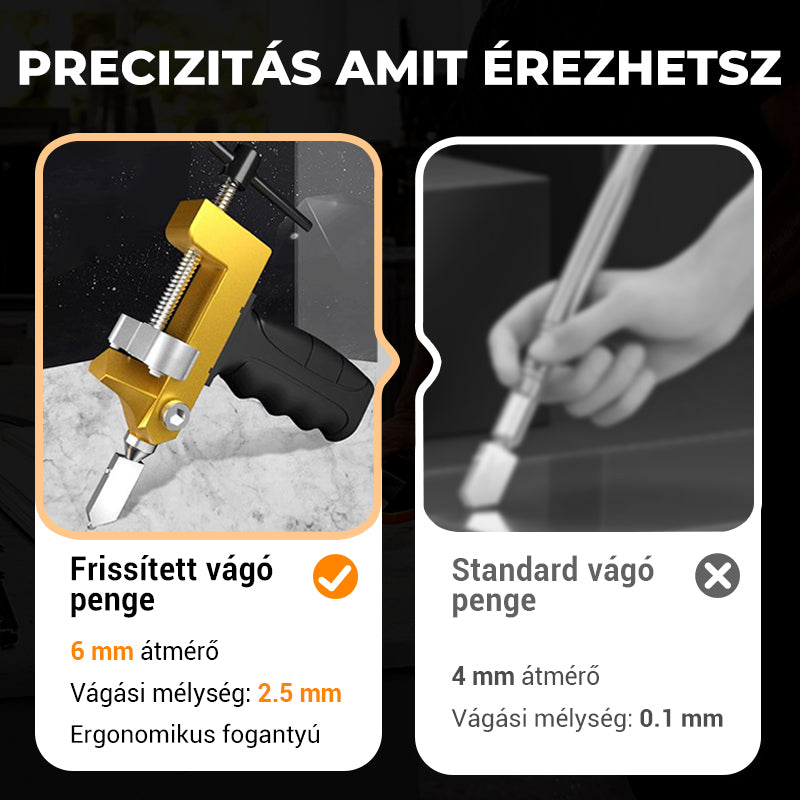 PRECIZITÁS AMIT ÉREZHETSZ

Frissített vágó penge

6 mm átmérő

Vágási mélység: 2.5 mm

Ergonomikus fogantyú

Standard vágó penge

4 mm átmérő

Vágási mélység: 0.1 mm