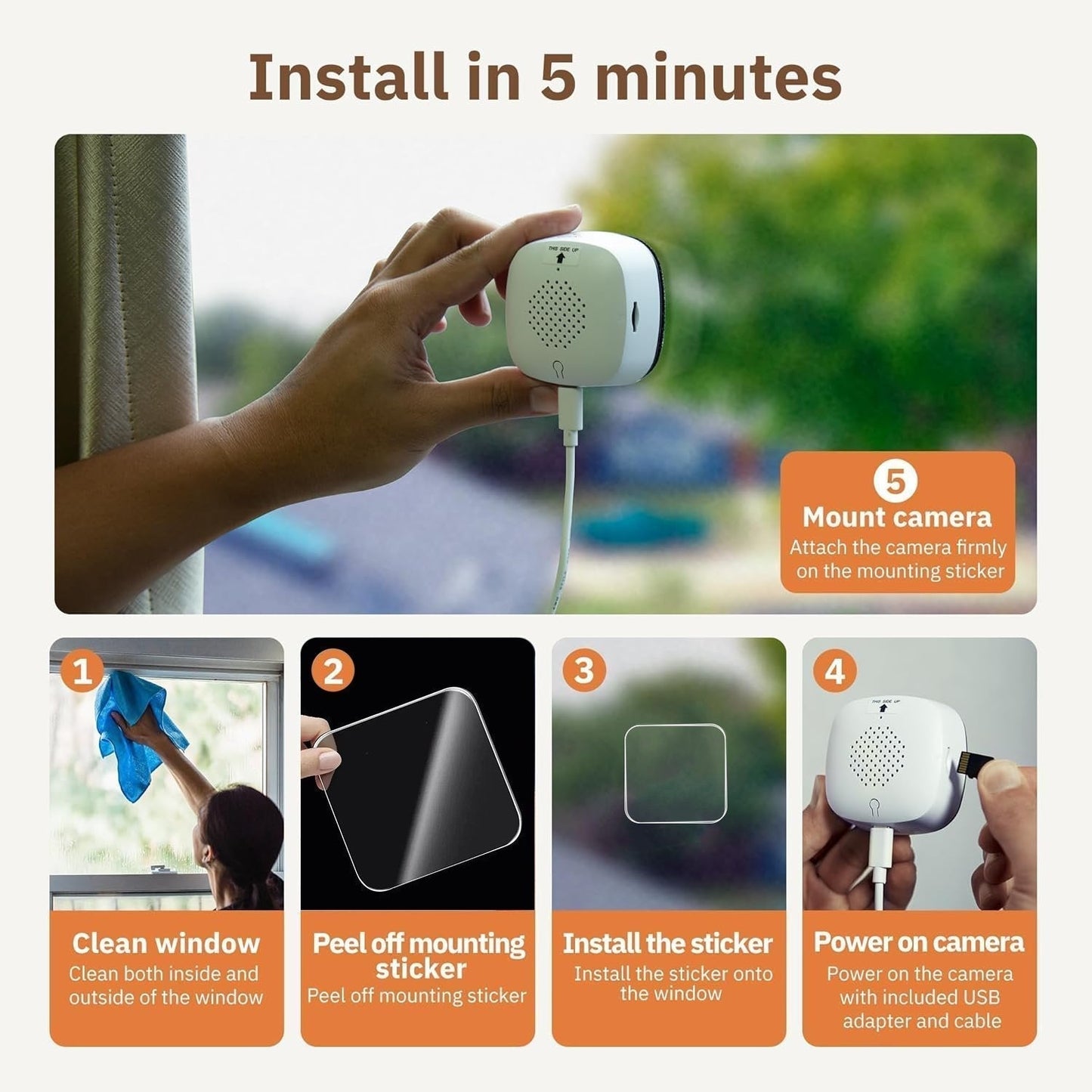 Install in 5 minutes

THIS SIDE UP

5
Mount camera
Attach the camera firmly on the mounting sticker

1
Clean window
Clean both inside and outside of the window

2
Peel off mounting sticker
Peel off mounting sticker

3
Install the sticker
Install the sticker onto the window

4
THIS SIDE UP
Power on camera
Power on the camera with included USB adapter and cable