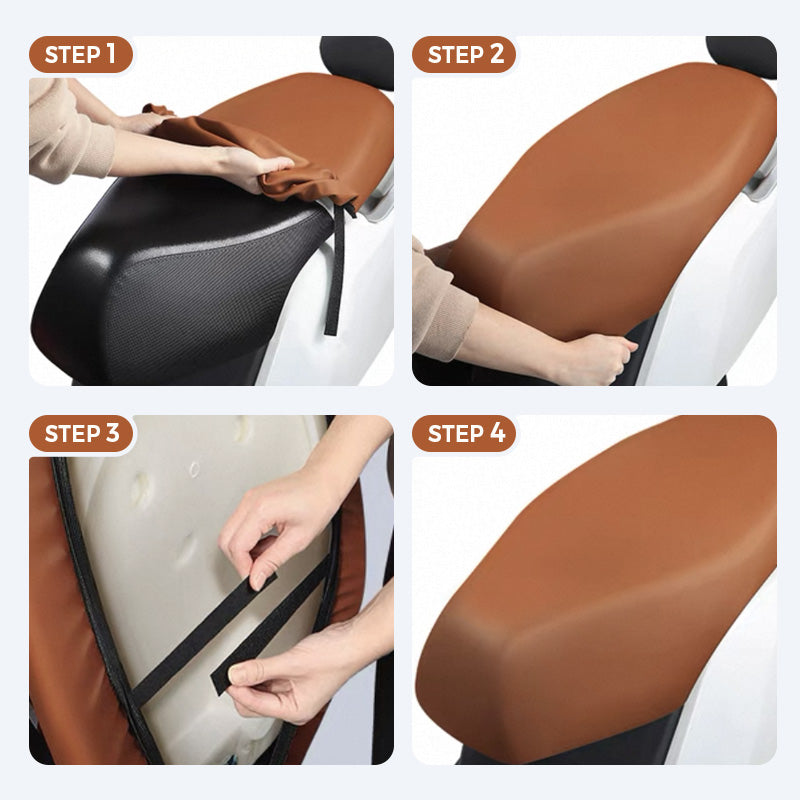 STEP 1

STEP 2

STEP 3

STEP 4