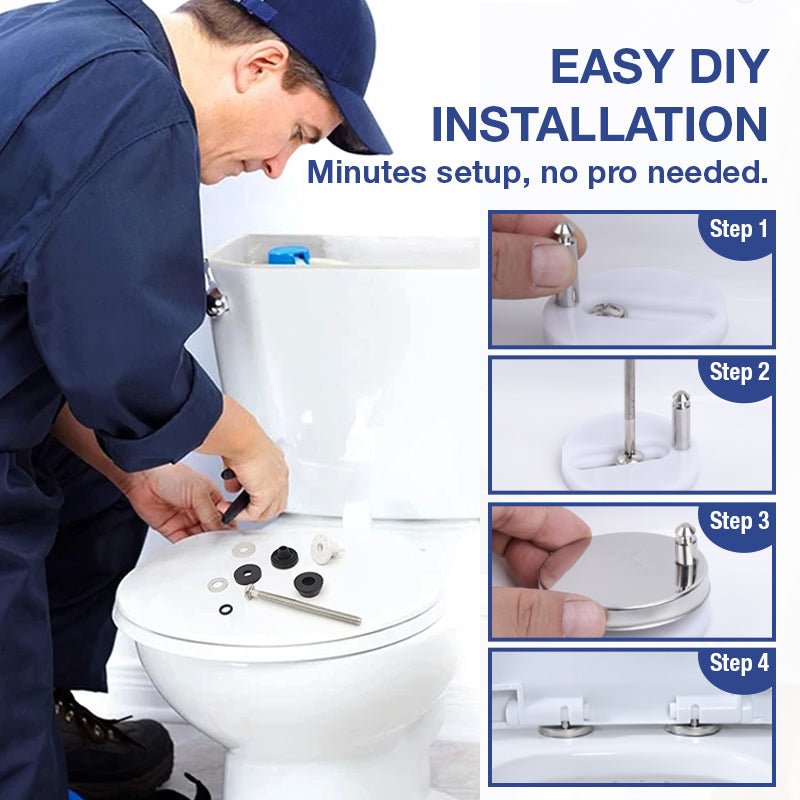 EASY DIY INSTALLATION
Minutes setup, no pro needed.

Step 1

Step 2

Step 3

Step 4