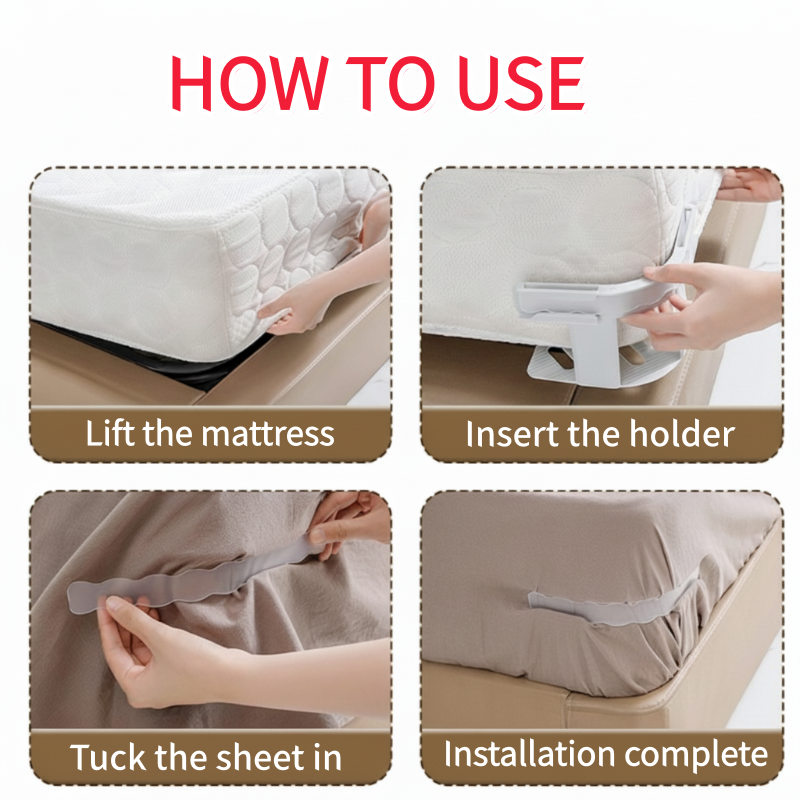 HOW TO USE

Lift the mattress

Insert the holder

Tuck the sheet in

Installation complete