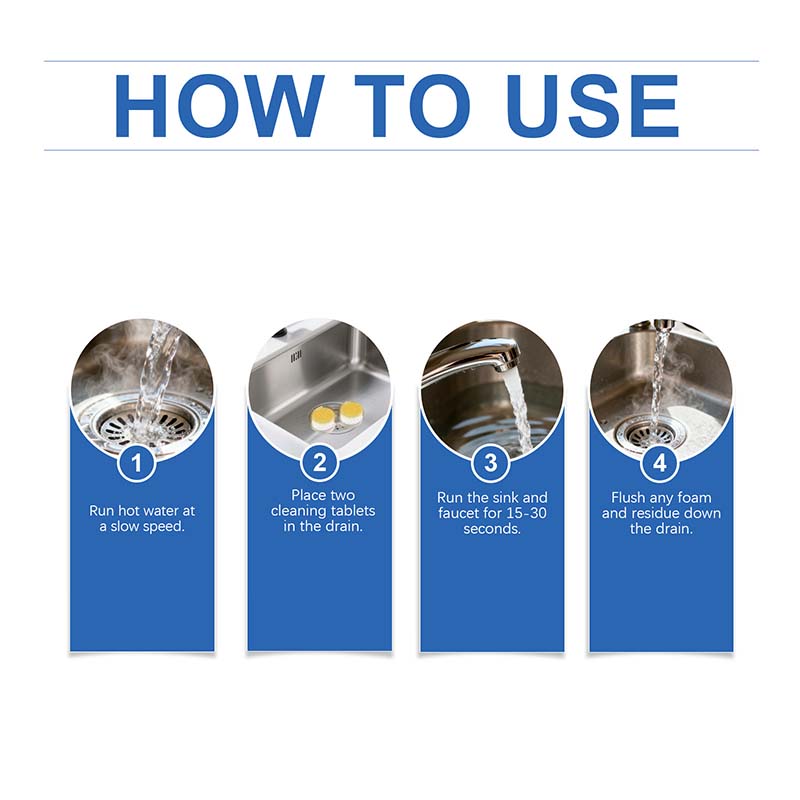 HOW TO USE

1
Run hot water at a slow speed.

2
Place two cleaning tablets in the drain.

3
Run the sink and faucet for 15-30 seconds.

4
Flush any foam and residue down the drain.