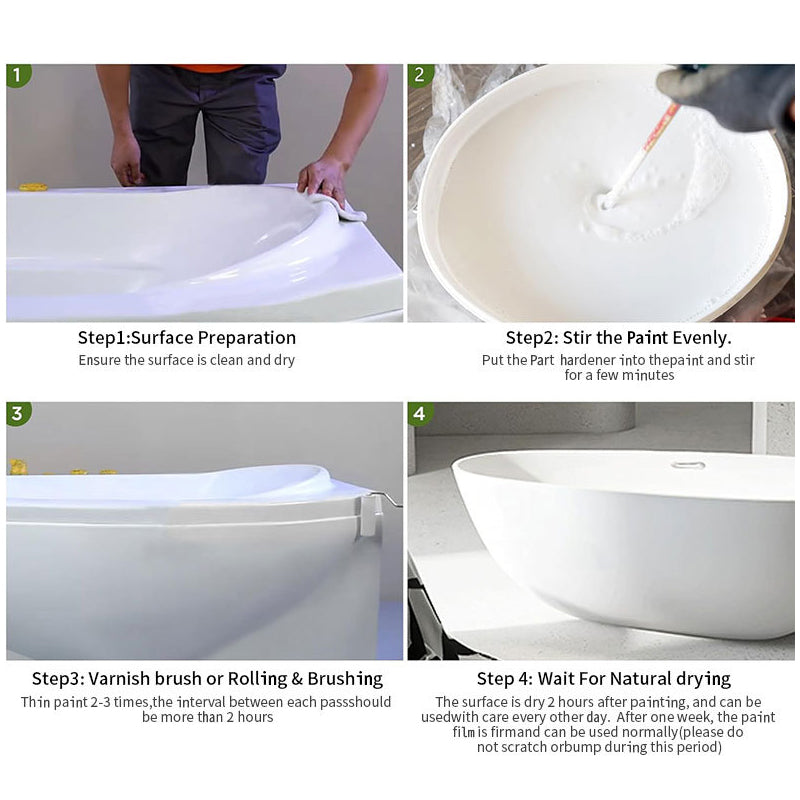 1

Step1:Surface Preparation
Ensure the surface is clean and dry

2

Step2: Stir the Paint Evenly.
Put the Part hardener into thepaint and stir for a few minutes

3

Step3: Varnish brush or Rolling & Brushing
Thin paint 2-3 times,the interval between each passshould be more than 2 hours

4

Step 4: Wait For Natural drying
The surface is dry 2 hours after painting, and can be usedwith care every other day. After one week, the paint film is firmand can be used normally(please do not scratch orbump during this period)