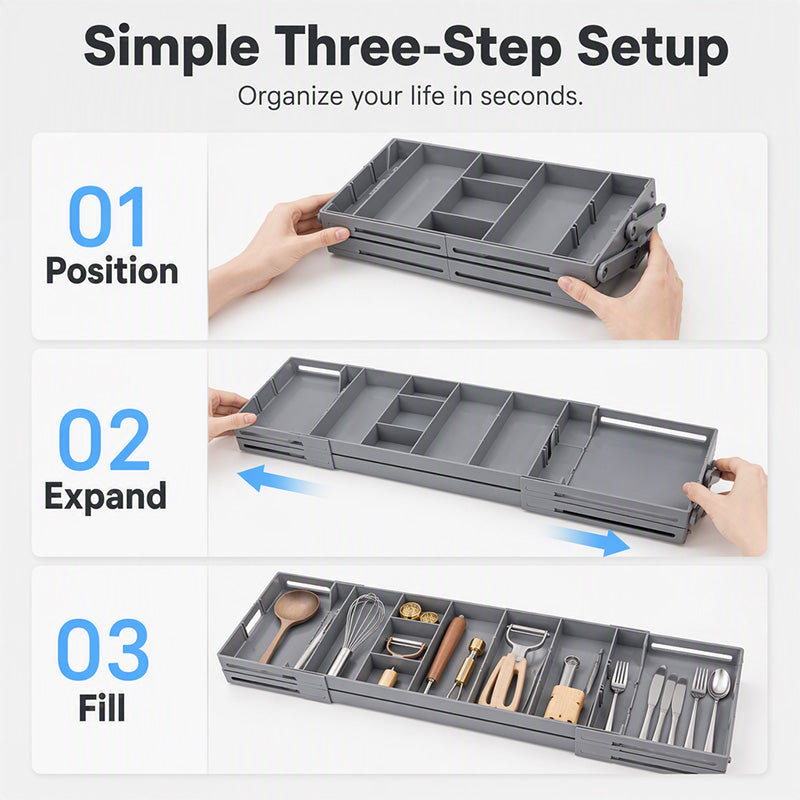 Simple Three-Step Setup

Organize your life in seconds.

01
Position

02
Expand

03
Fill