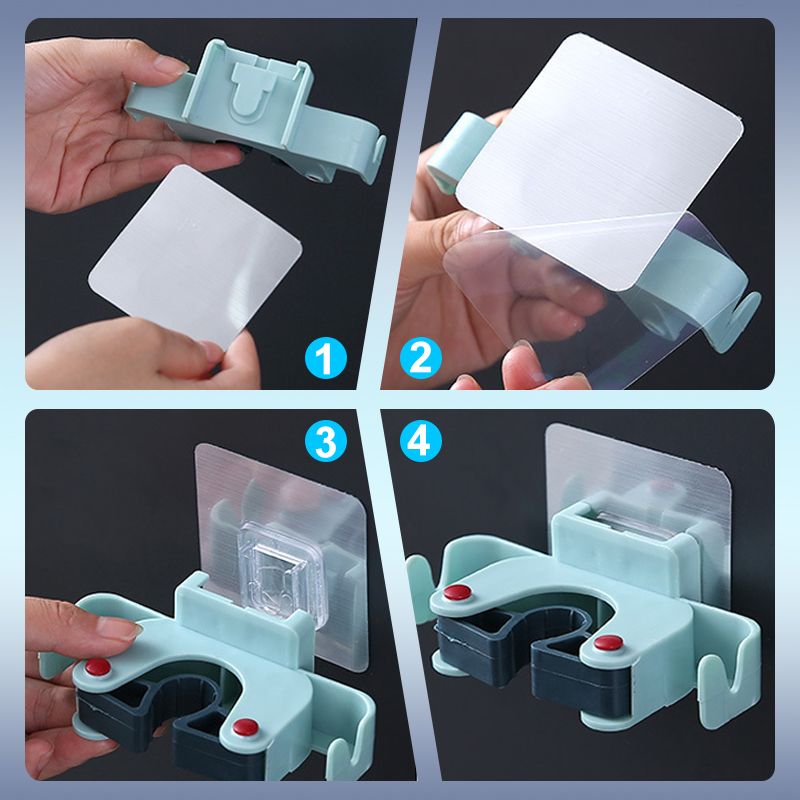 1
2
3
4